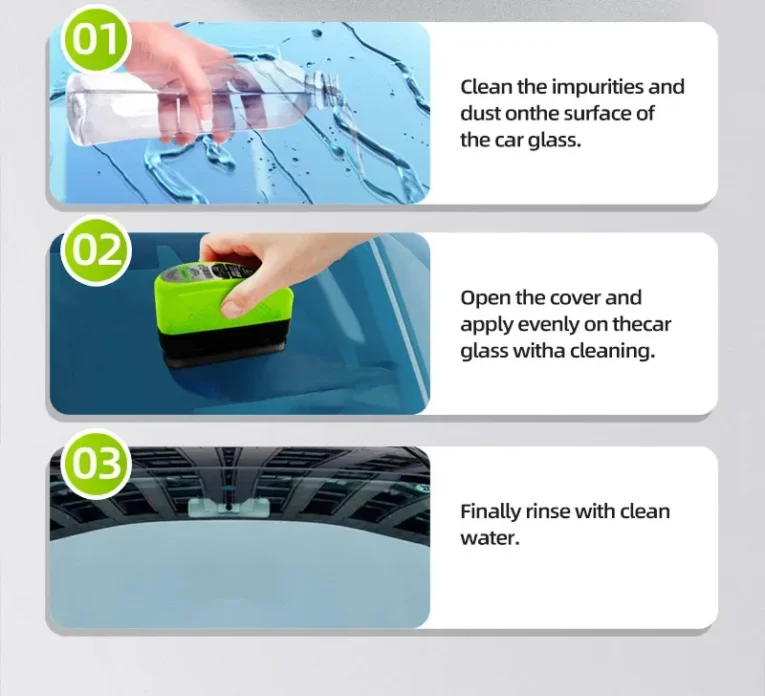 01

Clean the impurities and dust onthe surface of the car glass.

02

Open the cover and apply evenly on thecar glass witha cleaning.

03

Finally rinse with clean water.