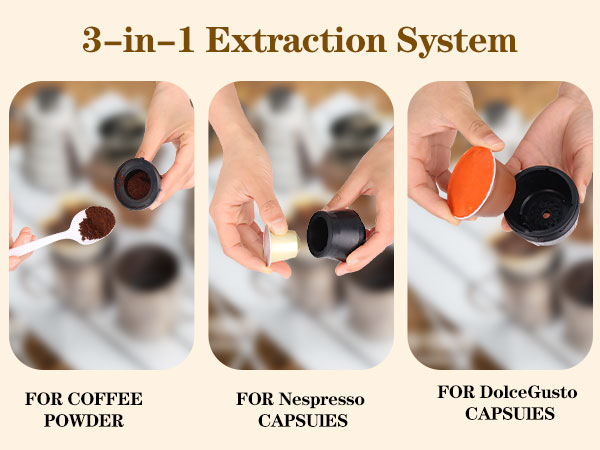 3-in-1 Extraction System

FOR COFFEE POWDER

FOR Nespresso CAPSUIES

FOR DolceGusto CAPSUIES