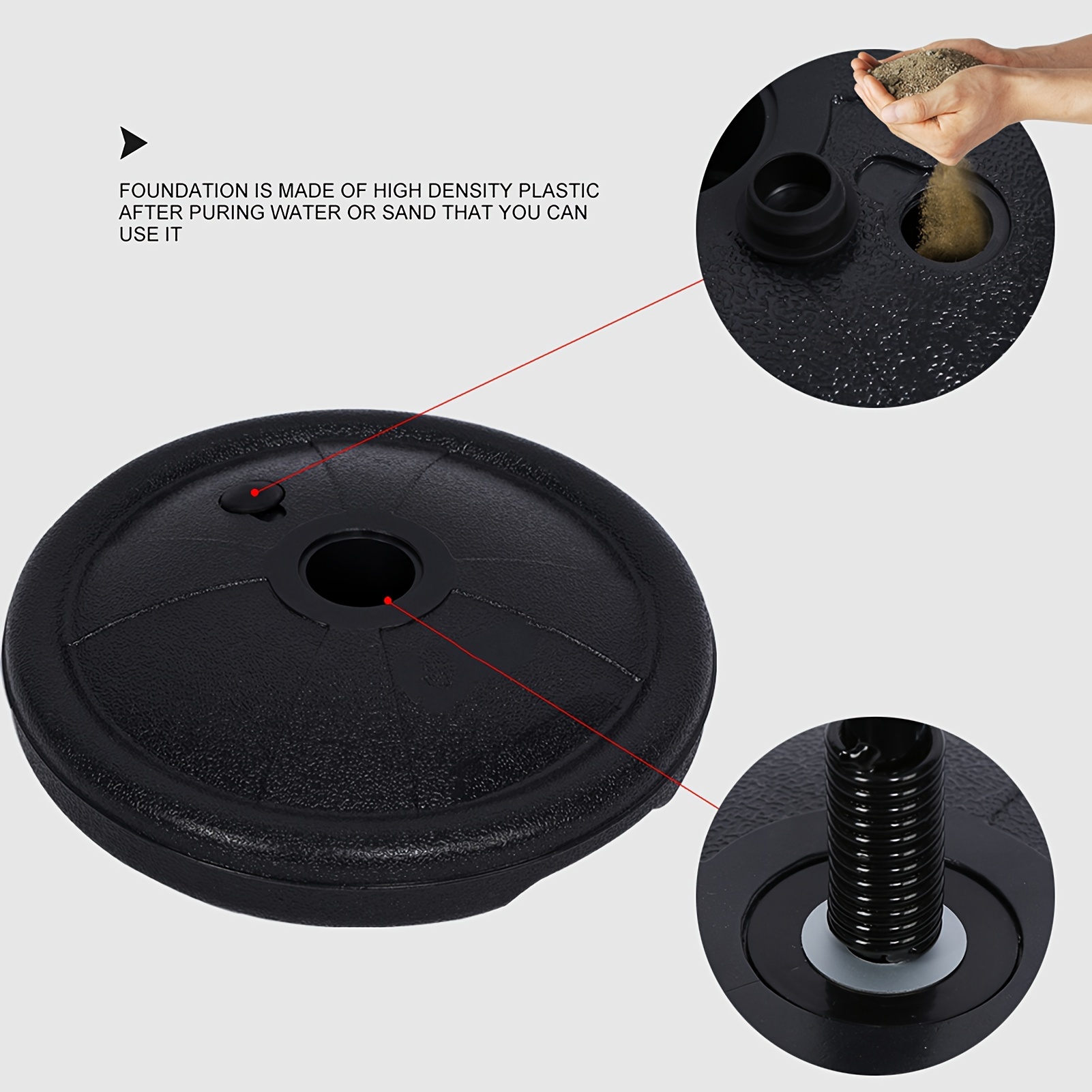 FOUNDATION IS MADE OF HIGH DENSITY PLASTIC AFTER PURING WATER OR SAND THAT YOU CAN USE IT